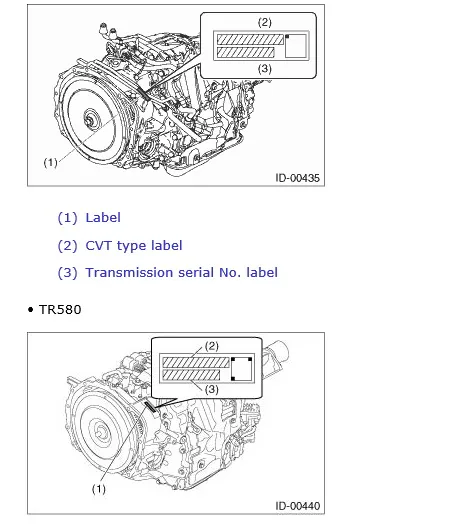 (2)

(3)

(1)

ID-00435

(1) Label

(2) CVT type label

(3) Transmission serial No. label

• TR580

(2)

(3)

(1)

ID-00440