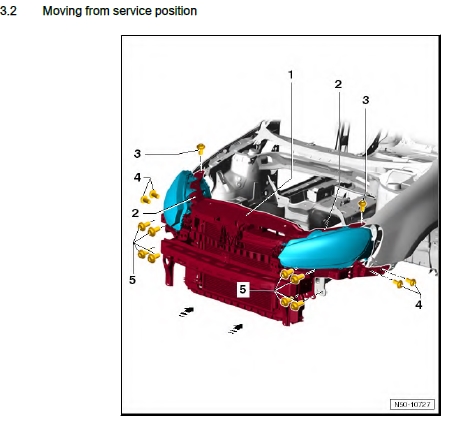 3.2 Moving from service position

1
2
3
3
4
2
5
5
4
N50-10727